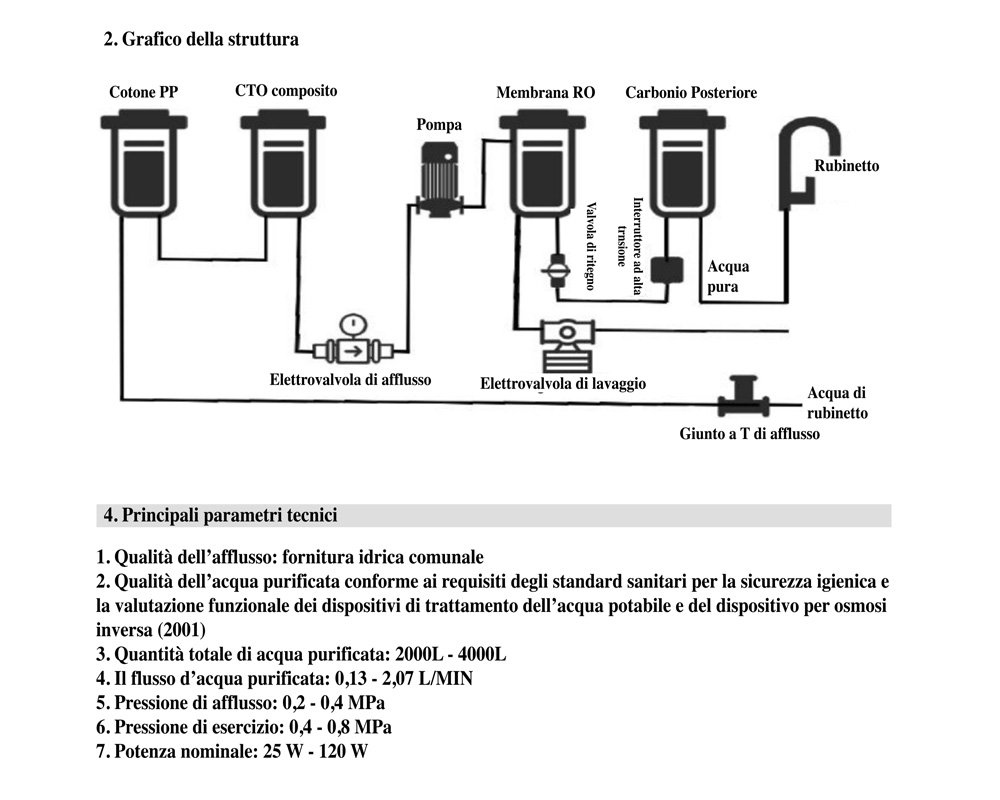 2. Grafico della struttura

Cotone PP
CTO composito
Pompa
Membrana RO
Carbonio Posteriore
Rubinetto
Valvola di ritegno
Interruttore ad alta trnsione
Acqua pura
Elettrovalvola di afflusso
Elettrovalvola di lavaggio
Acqua di rubinetto
Giunto a T di afflusso

4. Principali parametri tecnici

1. Qualità dell'afflusso: fornitura idrica comunale
2. Qualità dell'acqua purificata conforme ai requisiti degli standard sanitari per la sicurezza igienica e la valutazione funzionale dei dispositivi di trattamento dell'acqua potabile e del dispositivo per osmosi inversa (2001)
3. Quantità totale di acqua purificata: 2000L - 4000L
4. Il flusso d'acqua purificata: 0,13 - 2,07 L/MIN
5. Pressione di afflusso: 0,2 - 0,4 MPa
6. Pressione di esercizio: 0,4 - 0,8 MPa
7. Potenza nominale: 25 W - 120 W